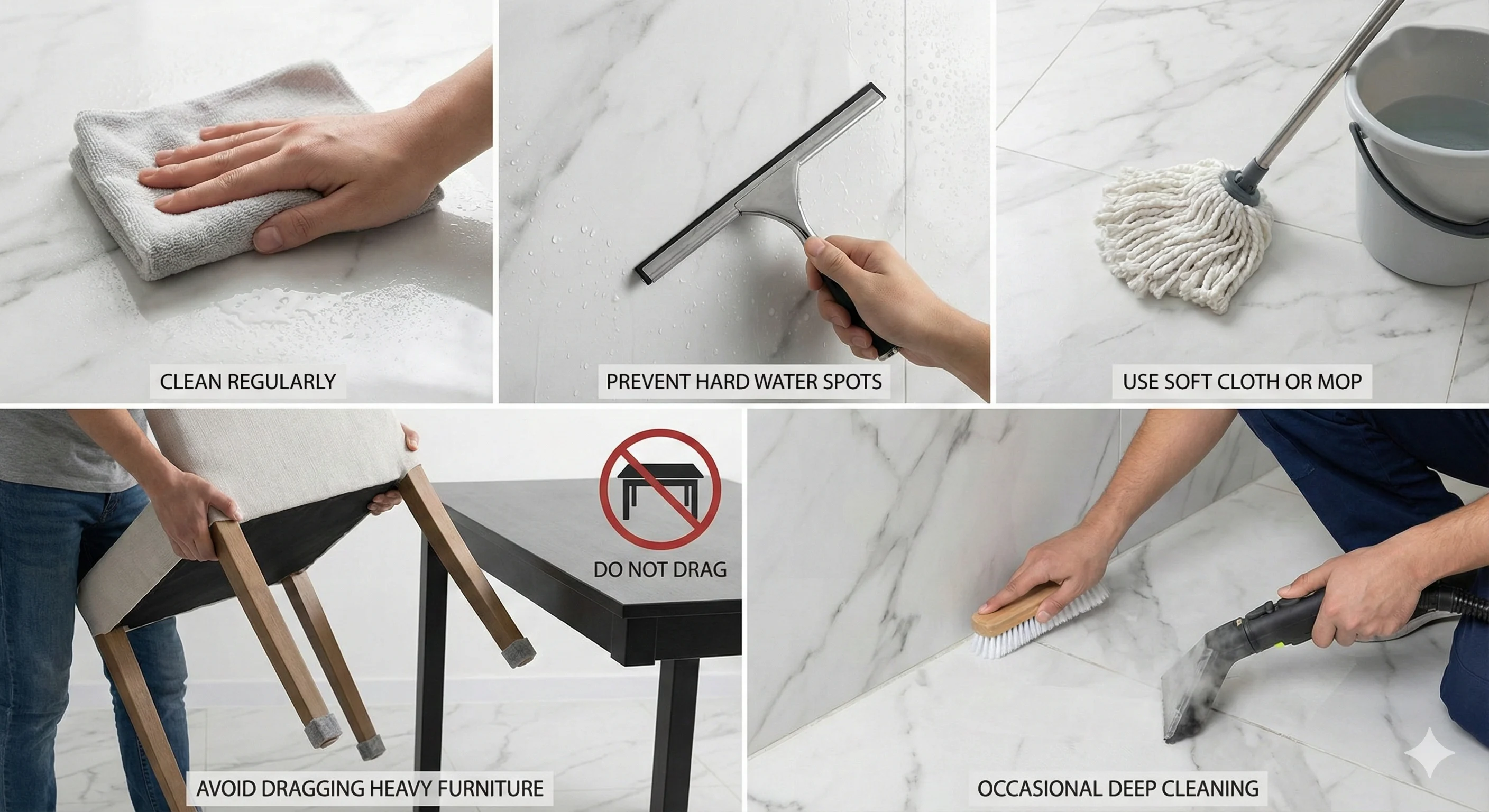 CLEAN REGULARLY

PREVENT HARD WATER SPOTS

USE SOFT CLOTH OR MOP

DO NOT DRAG

AVOID DRAGGING HEAVY FURNITURE

OCCASIONAL DEEP CLEANING